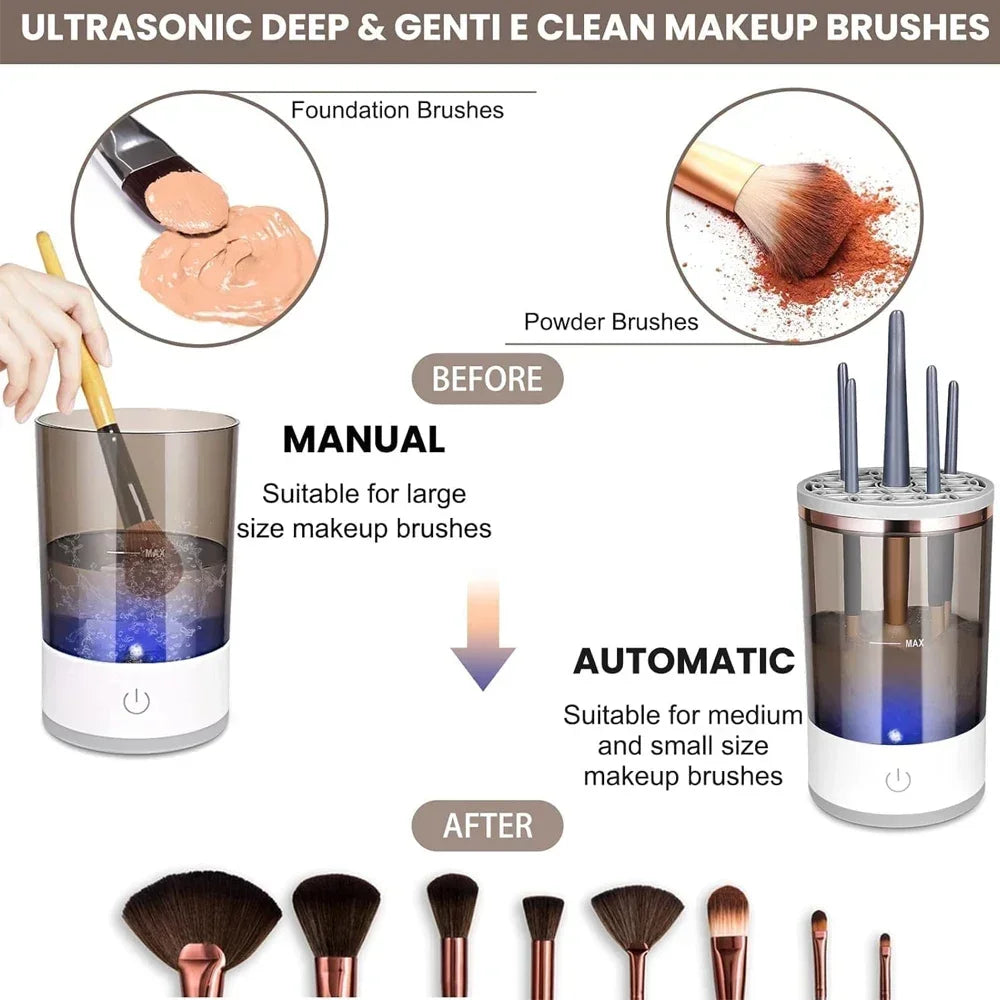 ULTRASONIC DEEP & GENTI E CLEAN MAKEUP BRUSHES

Foundation Brushes

Powder Brushes

BEFORE

MANUAL

Suitable for large size makeup brushes

MAX

AUTOMATIC

Suitable for medium and small size makeup brushes

MAX

AFTER