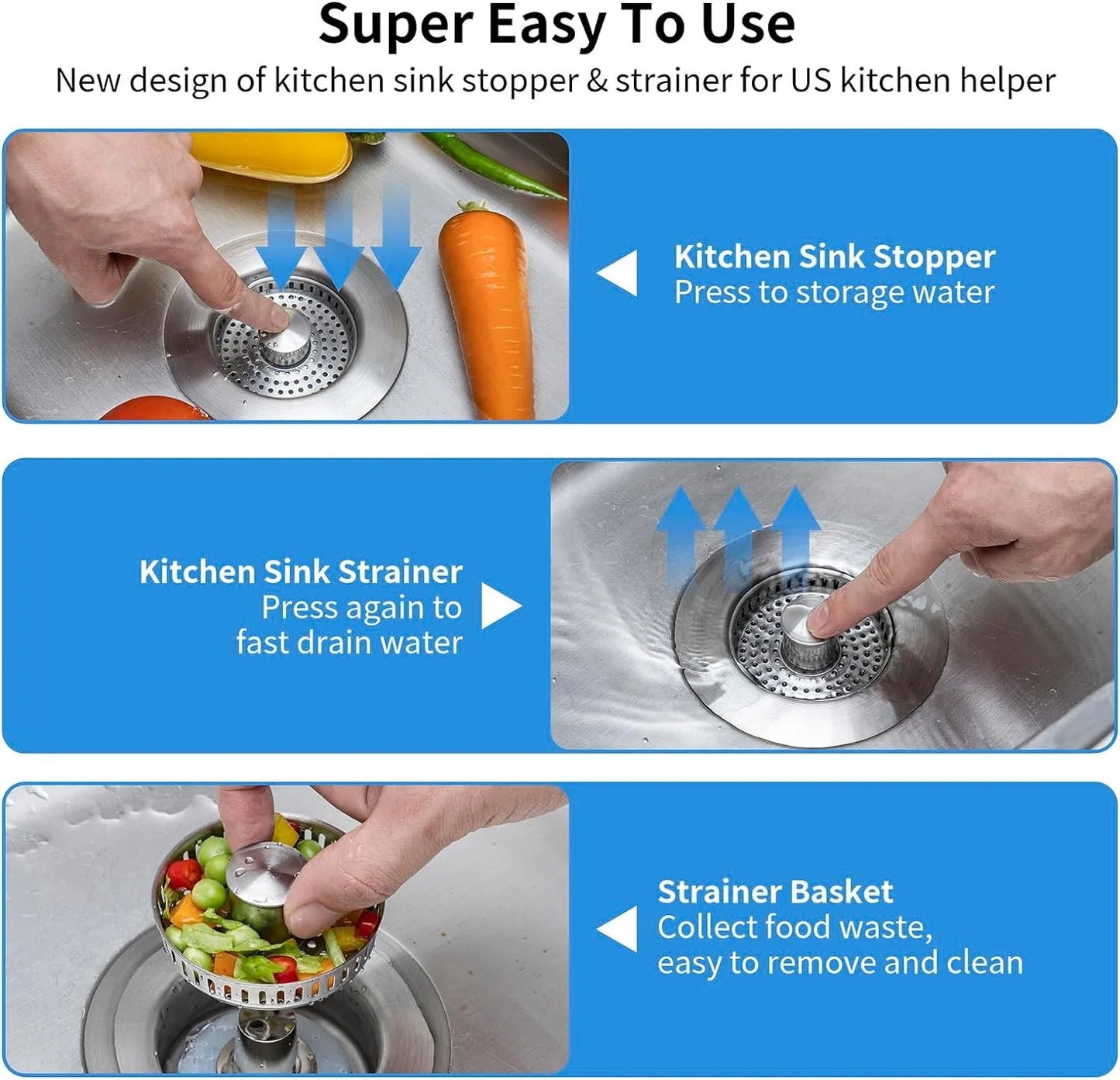 Super Easy To Use
New design of kitchen sink stopper & strainer for US kitchen helper

Kitchen Sink Stopper
Press to storage water

Kitchen Sink Strainer
Press again to fast drain water

Strainer Basket
Collect food waste, easy to remove and clean