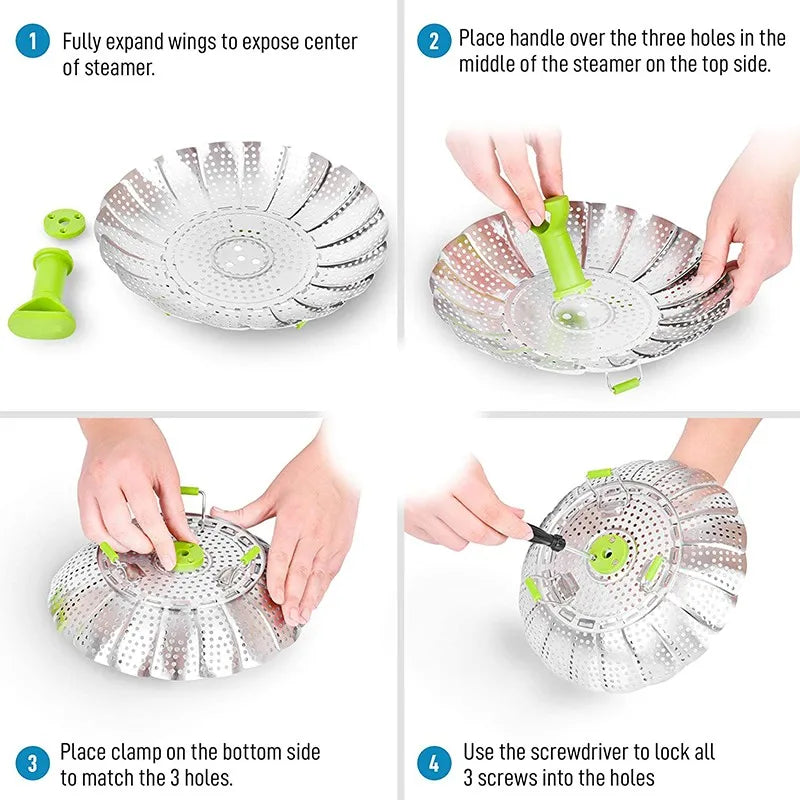 1 Fully expand wings to expose center of steamer.

2 Place handle over the three holes in the middle of the steamer on the top side.

3 Place clamp on the bottom side to match the 3 holes.

4 Use the screwdriver to lock all 3 screws into the holes